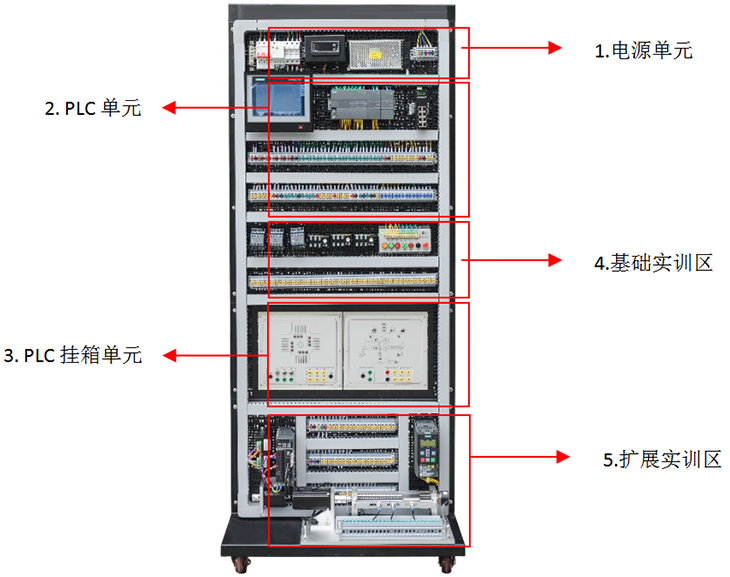 1.电源单元

2. PLC 单元

4.基础实训区

3. PLC 挂箱单元

5.扩展实训区